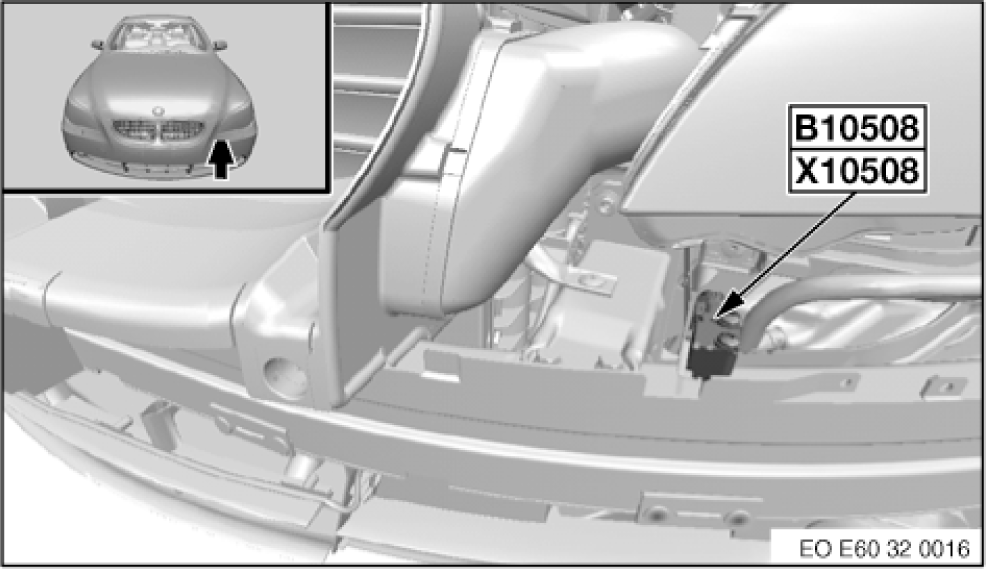 B10508
X10508
EO E60 32 0016