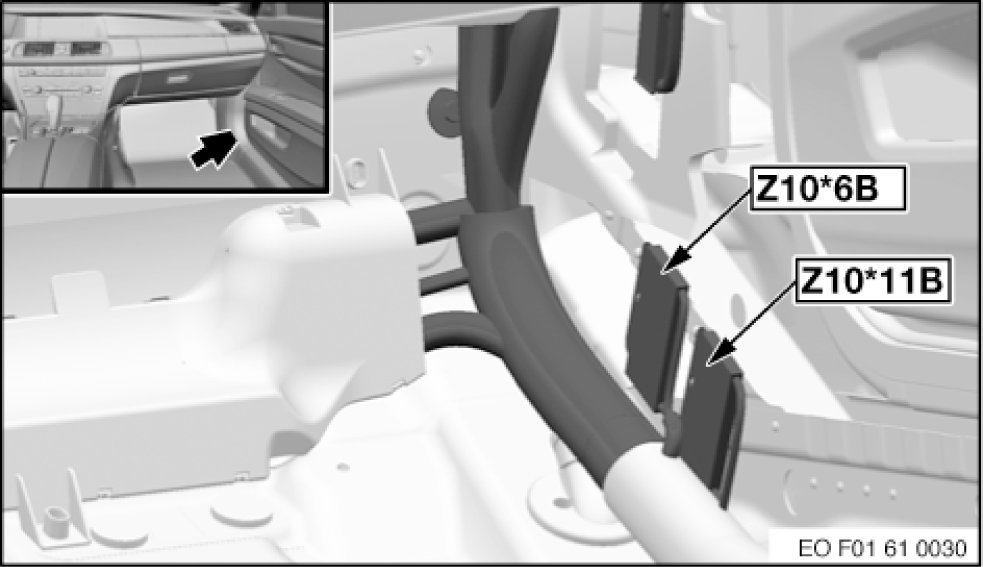 Z10*6B

Z10*11B

EO F01 61 0030