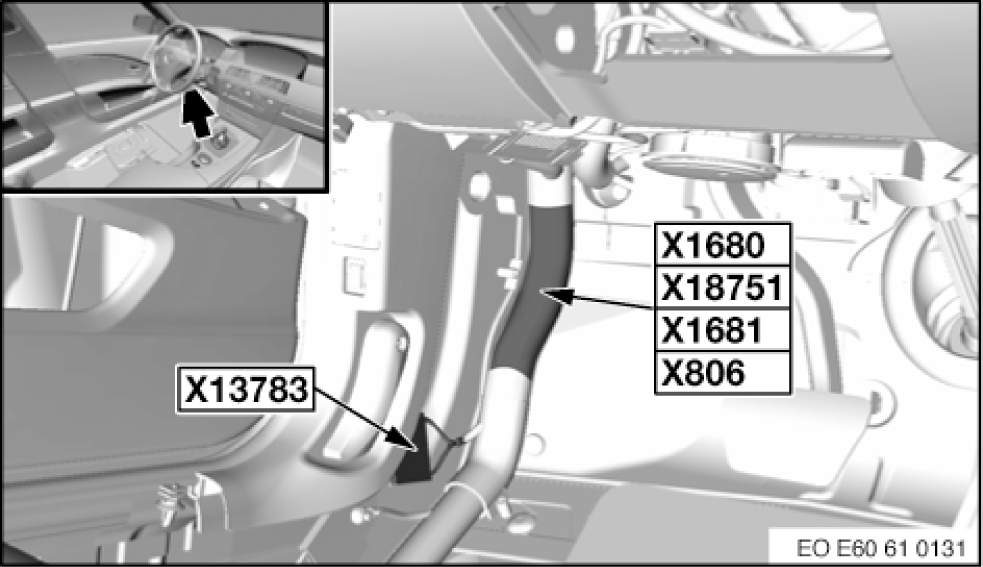 X1680
X18751
X1681
X806
X13783
EO E60 61 0131