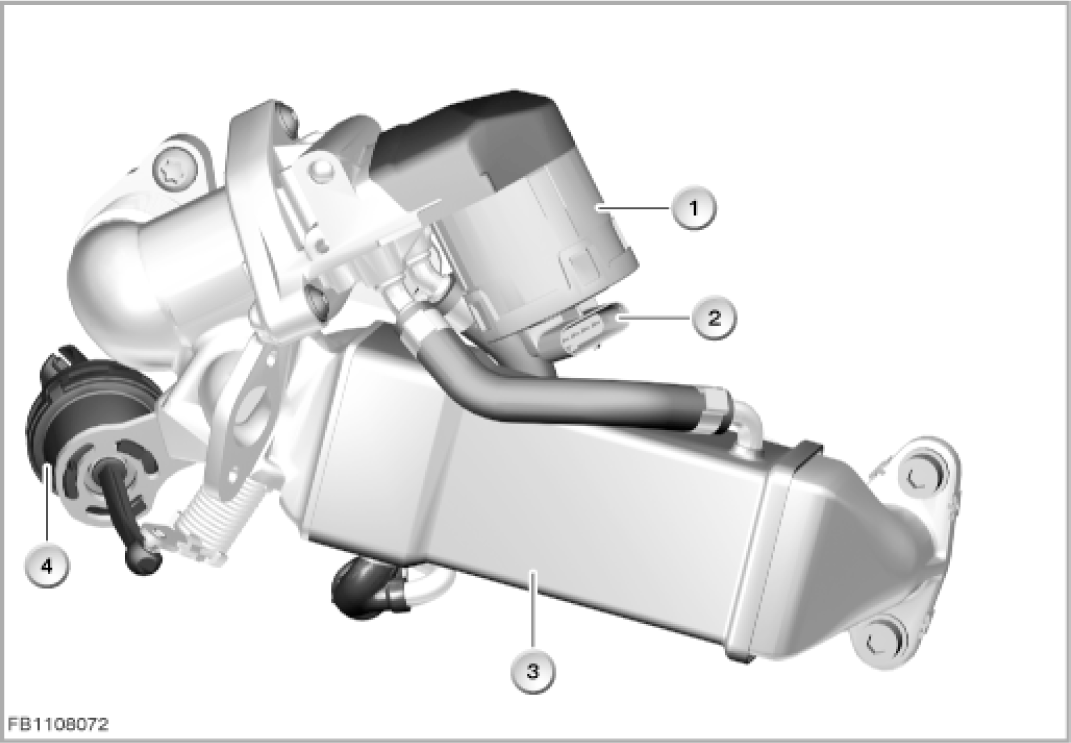 1
2
4
3
FB1108072