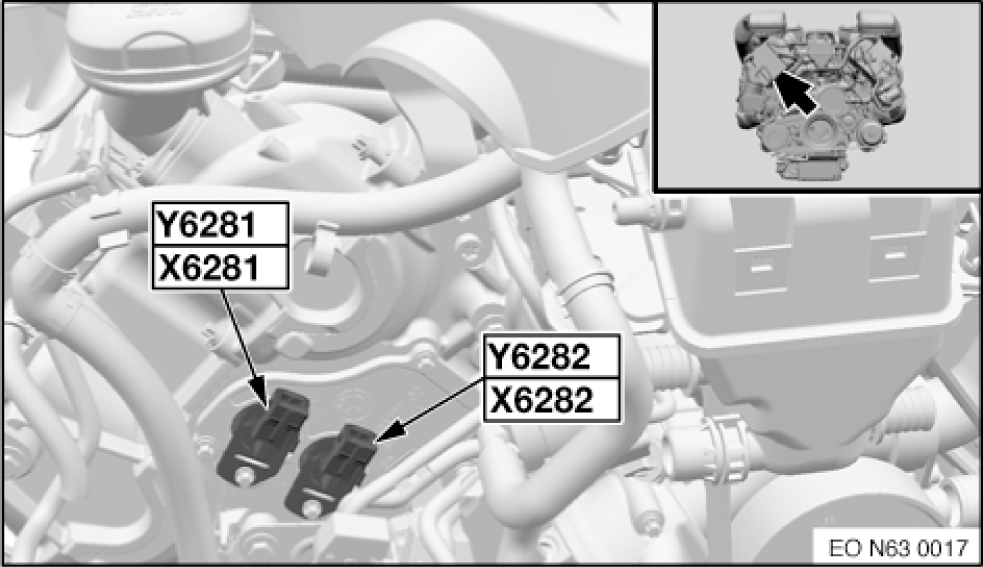 Y6281
X6281
Y6282
X6282
EO N63 0017