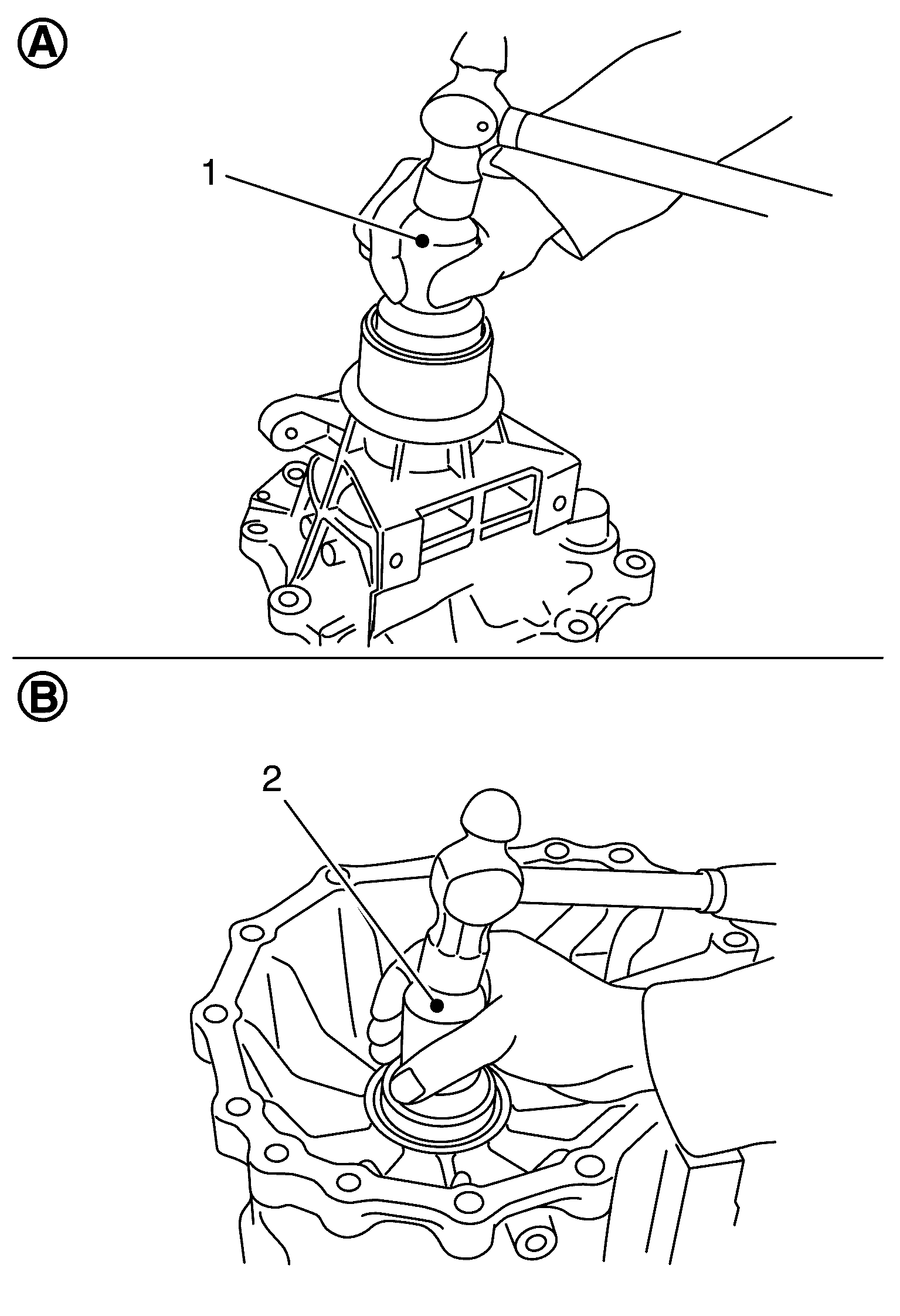 A

1

B

2