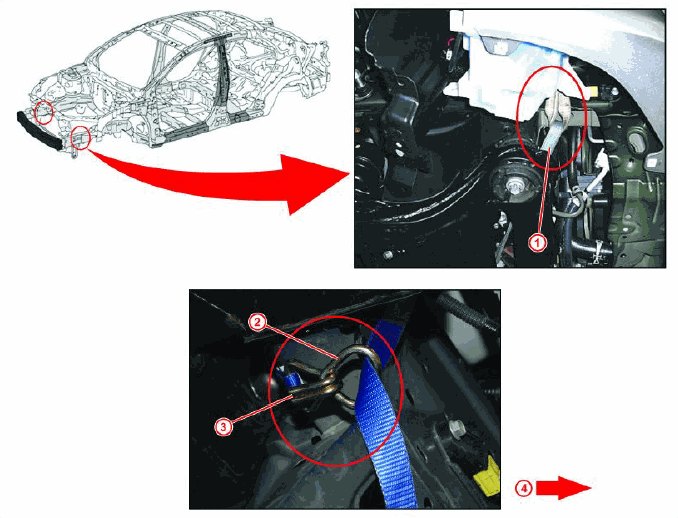 1

2

3

4