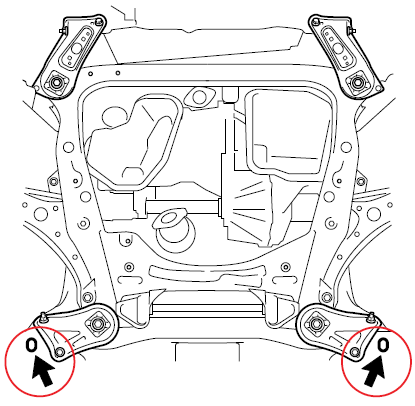 O

O