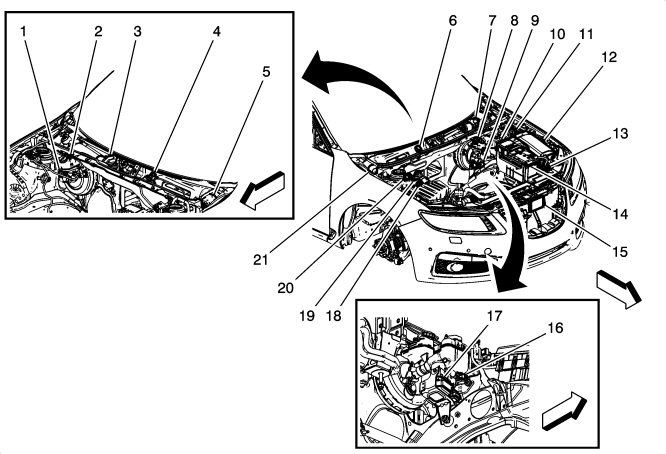 1 2 3 4 5

6 7 8 9 10 11 12 13 14 15

21 20 19 18

17 16