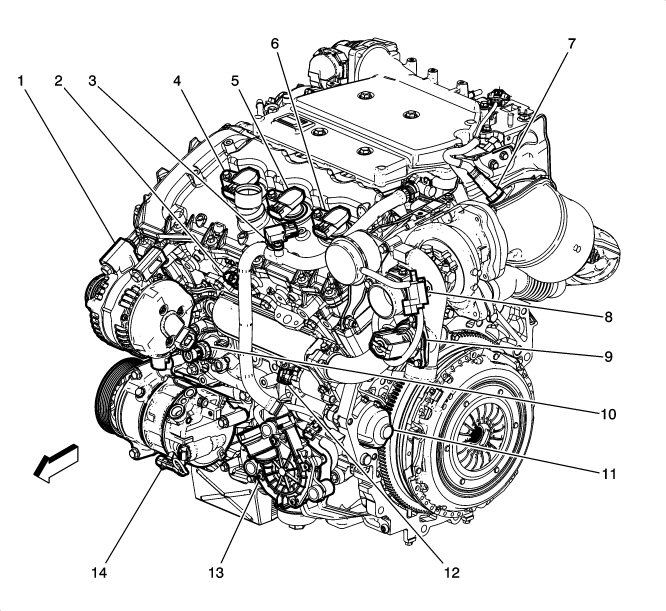 1
2
3
4
5
6
7
8
9
10
11
12
13
14