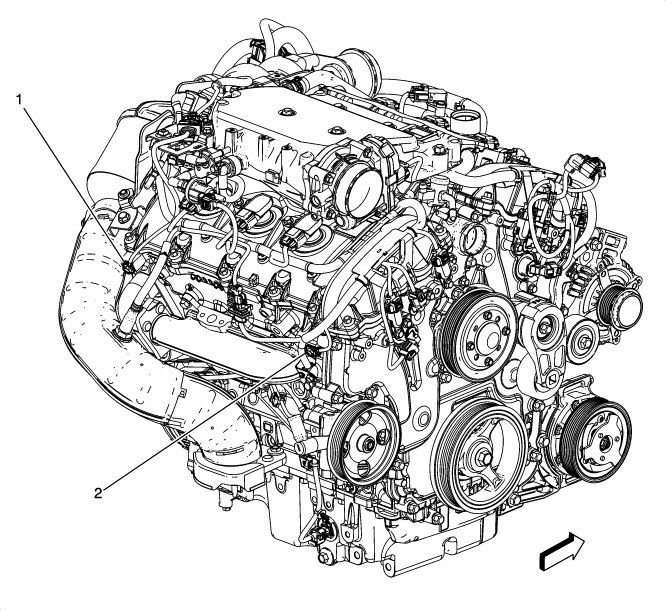 1

2