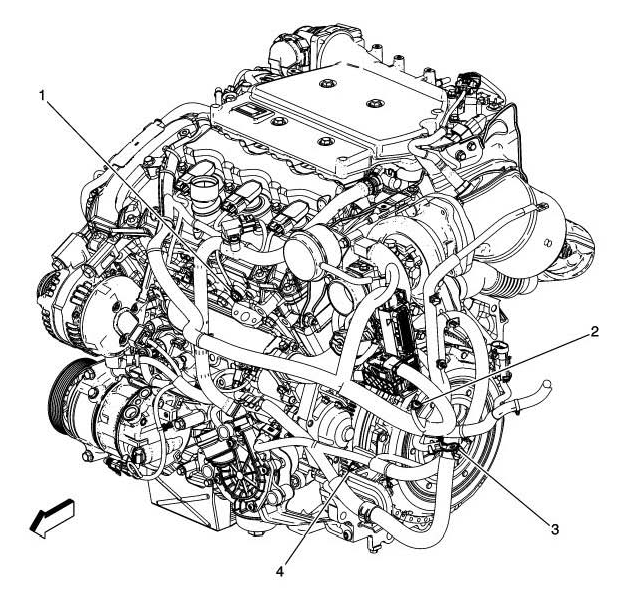 1
2
3
4