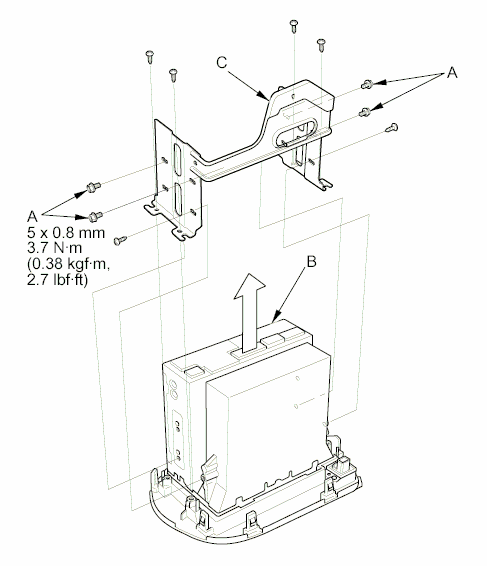 C

A

A
5 x 0.8 mm
3.7 N·m
(0.38 kgf·m,
2.7 lbf·ft)

B