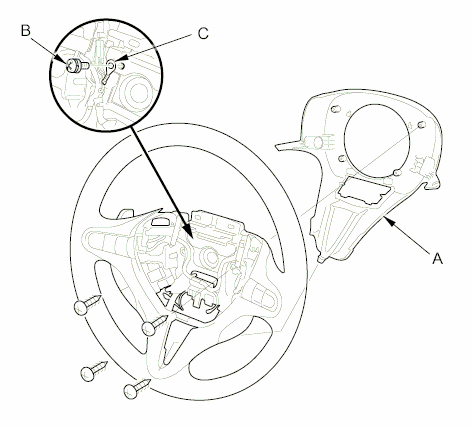 B
C
A