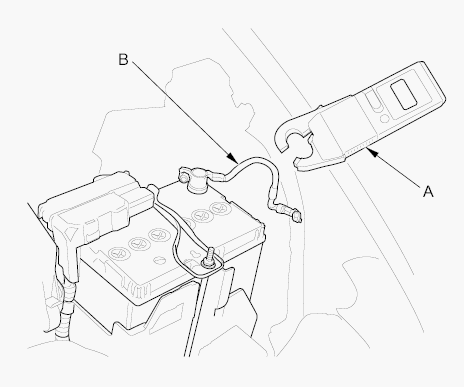 B

A