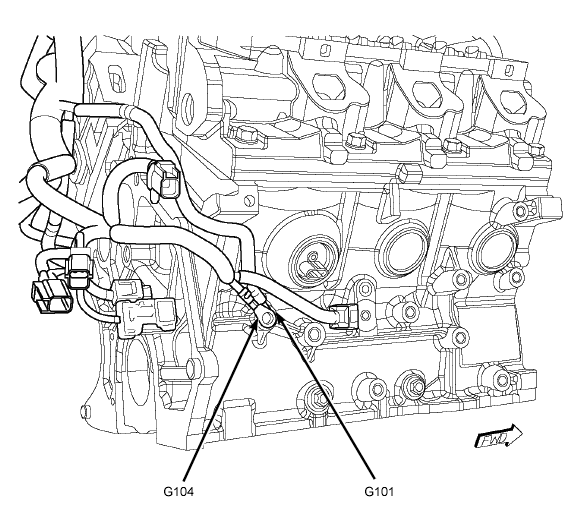 FWD

G104

G101