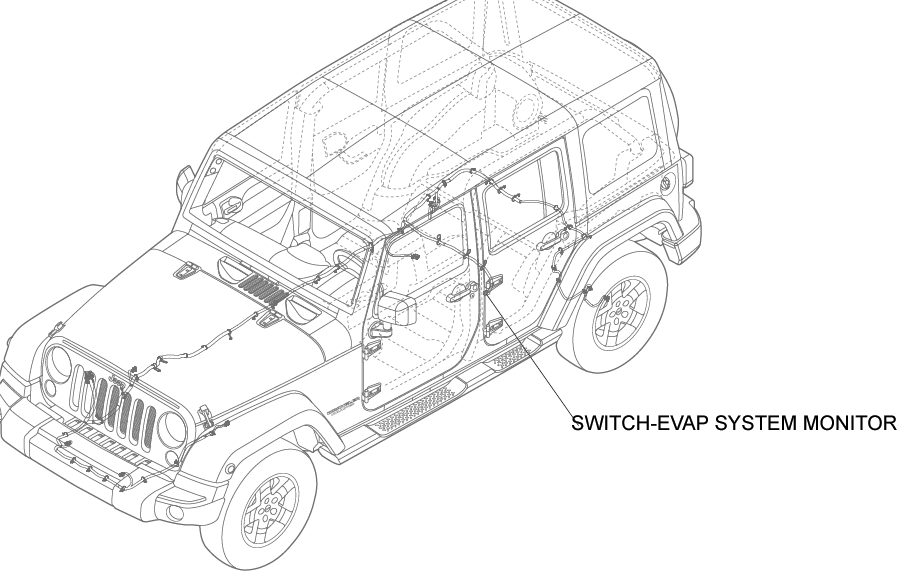 SWITCH-EVAP SYSTEM MONITOR