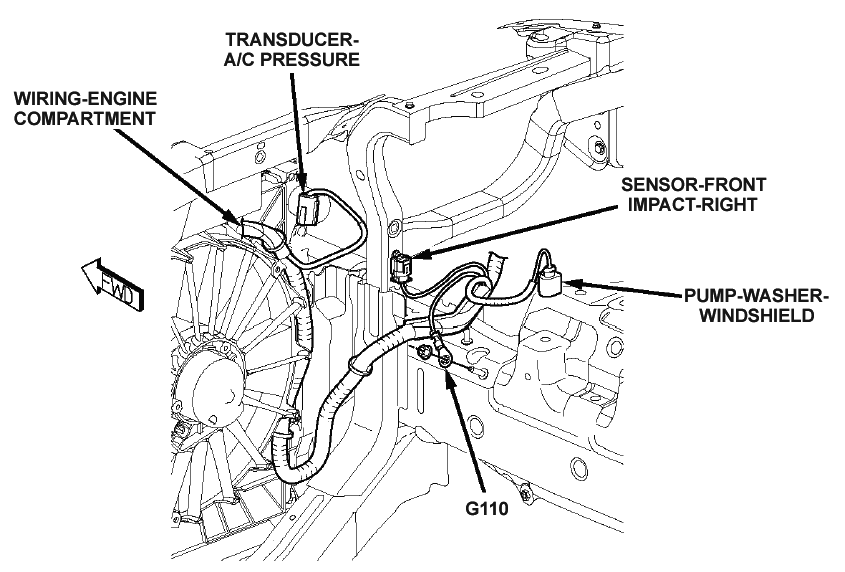 TRANSDUCER-A/C PRESSURE

WIRING-ENGINE COMPARTMENT

SENSOR-FRONT IMPACT-RIGHT

FWD

PUMP-WASHER-WINDSHIELD

G110