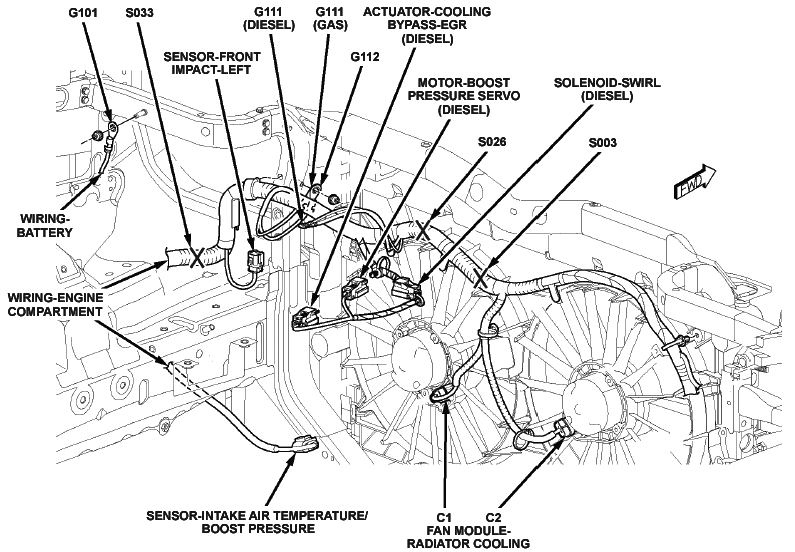 G101
S033
G111 (DIESEL)
G111 (GAS)
ACTUATOR-COOLING BYPASS-EGR (DIESEL)
SENSOR-FRONT IMPACT-LEFT
G112
MOTOR-BOOST PRESSURE SERVO (DIESEL)
SOLENOID-SWIRL (DIESEL)
S026
S003
FWD
WIRING-BATTERY
WIRING-ENGINE COMPARTMENT
SENSOR-INTAKE AIR TEMPERATURE/ BOOST PRESSURE
C1
C2
FAN MODULE-RADIATOR COOLING