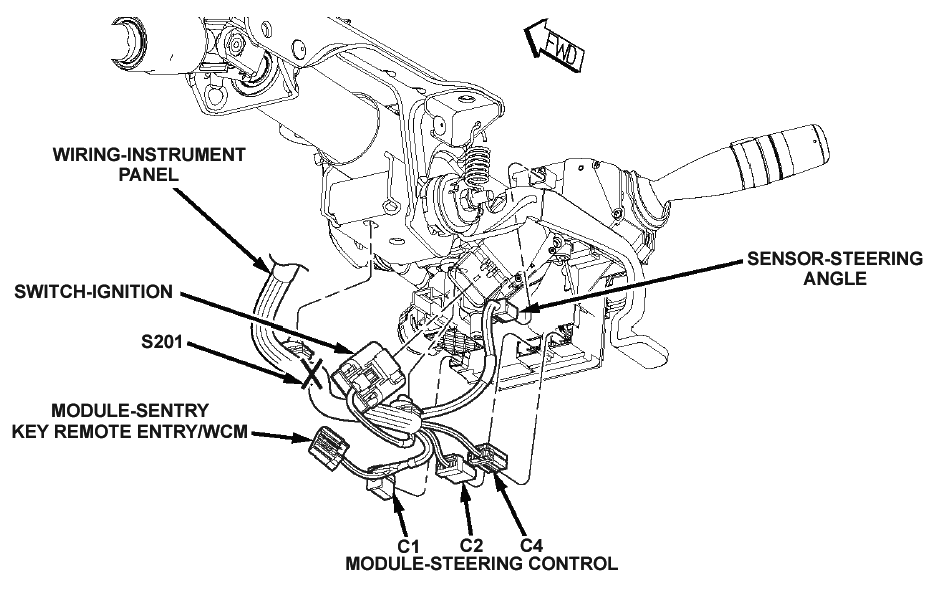 FWD

WIRING-INSTRUMENT PANEL

SENSOR-STEERING ANGLE

SWITCH-IGNITION

S201

MODULE-SENTRY KEY REMOTE ENTRY/WCM

C1
C2
C4
MODULE-STEERING CONTROL