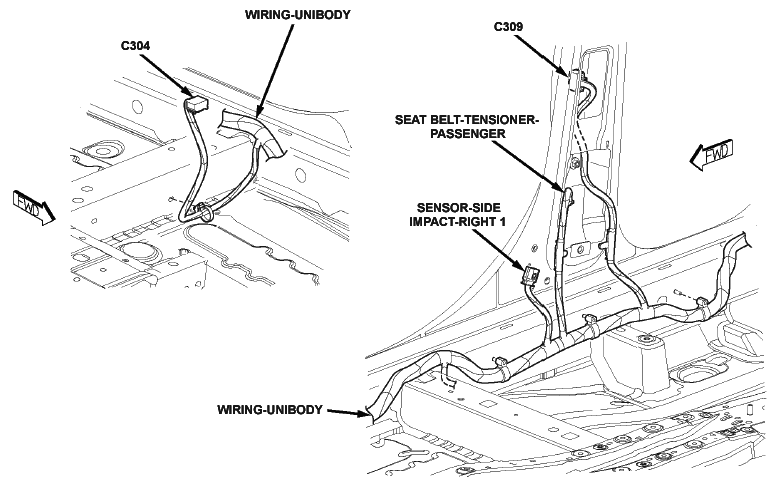 WIRING-UNIBODY
C304
FWD
C309
SEAT BELT-TENSIONER-PASSENGER
FWD
SENSOR-SIDE IMPACT-RIGHT 1
WIRING-UNIBODY