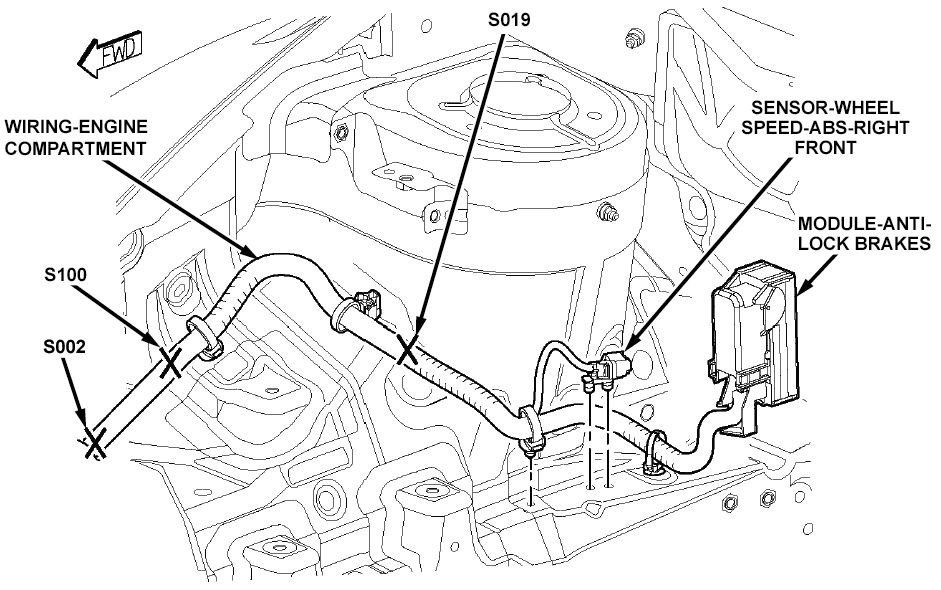 FWD

S019

WIRING-ENGINE COMPARTMENT

SENSOR-WHEEL SPEED-ABS-RIGHT FRONT

MODULE-ANTI-LOCK BRAKES

S100

S002