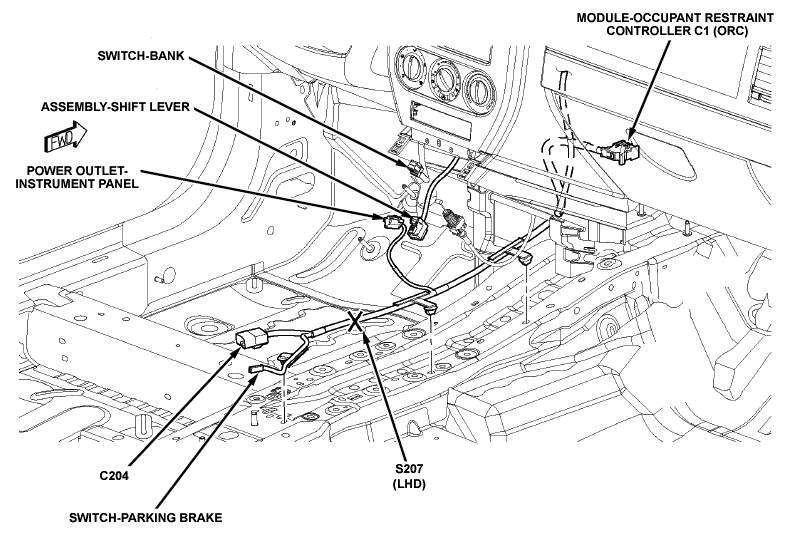 MODULE-OCCUPANT RESTRAINT CONTROLLER C1 (ORC)

SWITCH-BANK

ASSEMBLY-SHIFT LEVER

FWD

POWER OUTLET-INSTRUMENT PANEL

C204

S207 (LHD)

SWITCH-PARKING BRAKE