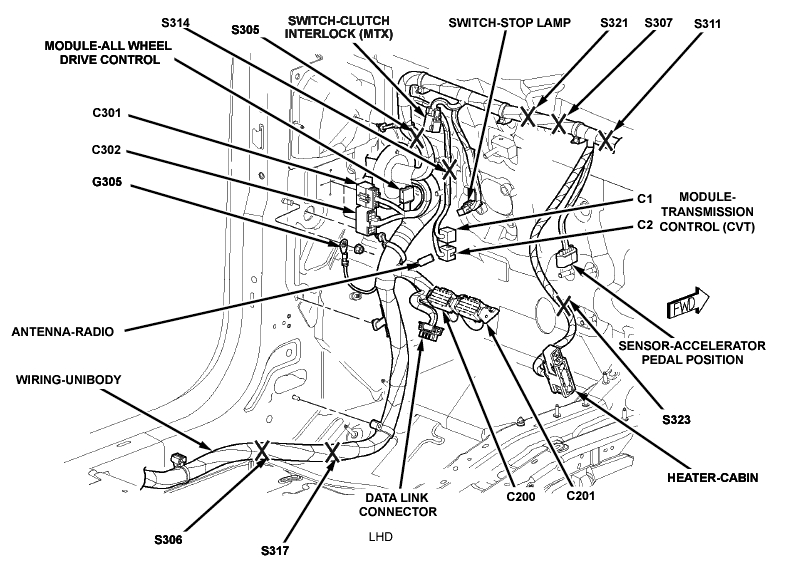 S314
S305
SWITCH-CLUTCH INTERLOCK (MTX)
SWITCH-STOP LAMP
S321
S307
S311
MODULE-ALL WHEEL DRIVE CONTROL
C301
C302
G305
C1
C2
MODULE-TRANSMISSION CONTROL (CVT)
FWD
ANTENNA-RADIO
SENSOR-ACCELERATOR PEDAL POSITION
WIRING-UNIBODY
S323
HEATER-CABIN
DATA LINK CONNECTOR
C200
C201
S306
S317
LHD