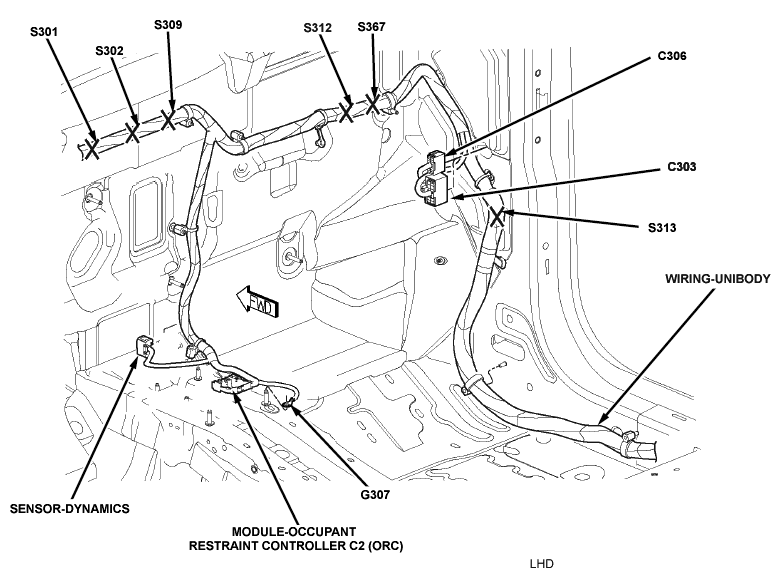 S301
S302
S309
S312
S367
C306
C303
S313
WIRING-UNIBODY
FWD
SENSOR-DYNAMICS
G307
MODULE-OCCUPANT RESTRAINT CONTROLLER C2 (ORC)
LHD