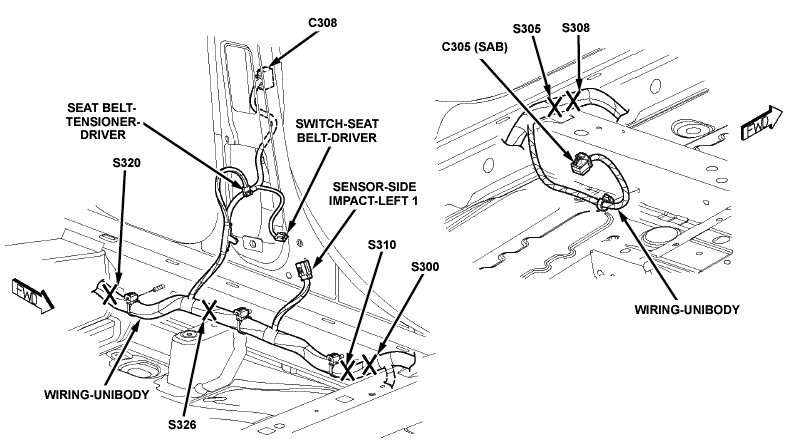 C308

SEAT BELT-TENSIONER-DRIVER

SWITCH-SEAT BELT-DRIVER

S320

SENSOR-SIDE IMPACT-LEFT 1

S310

S300

FWD

WIRING-UNIBODY

S326

C305 (SAB)

S305

S308

FWD

WIRING-UNIBODY