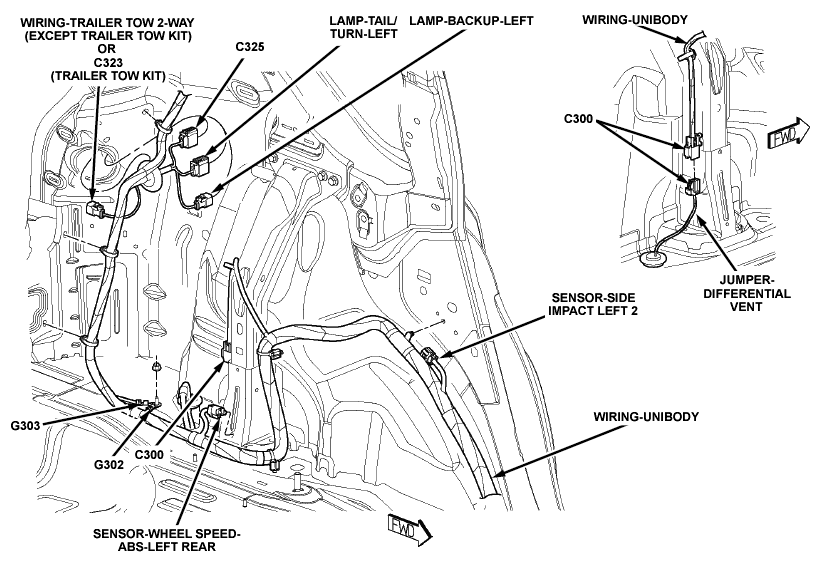 WIRING-TRAILER TOW 2-WAY (EXCEPT TRAILER TOW KIT) OR C323 (TRAILER TOW KIT)

C325

LAMP-TAIL/ TURN-LEFT

LAMP-BACKUP-LEFT

WIRING-UNIBODY

C300

FWD

JUMPER-DIFFERENTIAL VENT

SENSOR-SIDE IMPACT LEFT 2

WIRING-UNIBODY

G303

G302

C300

SENSOR-WHEEL SPEED-ABS-LEFT REAR

FWD