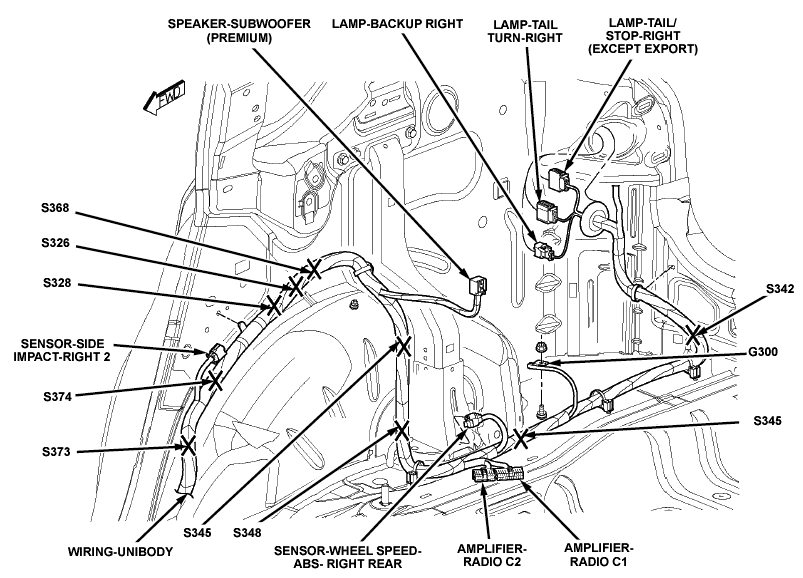 SPEAKER-SUBWOOFER (PREMIUM)

LAMP-BACKUP RIGHT

LAMP-TAIL TURN-RIGHT

LAMP-TAIL/ STOP-RIGHT (EXCEPT EXPORT)

FWD

S368

S326

S328

SENSOR-SIDE IMPACT-RIGHT 2

S374

S373

S342

G300

S345

WIRING-UNIBODY

S345

S348

SENSOR-WHEEL SPEED-ABS- RIGHT REAR

AMPLIFIER-RADIO C2

AMPLIFIER-RADIO C1