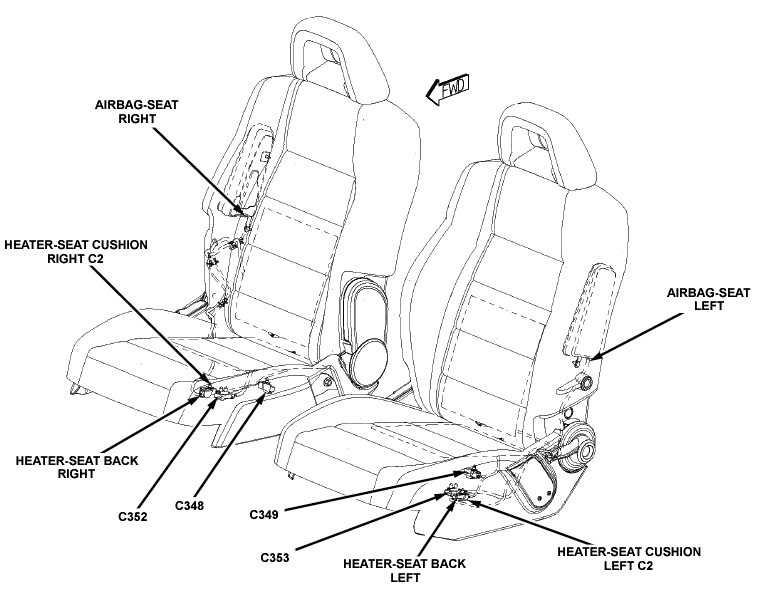 FWD

AIRBAG-SEAT RIGHT

HEATER-SEAT CUSHION RIGHT C2

AIRBAG-SEAT LEFT

HEATER-SEAT BACK RIGHT

C352

C348

C349

C353

HEATER-SEAT BACK LEFT

HEATER-SEAT CUSHION LEFT C2