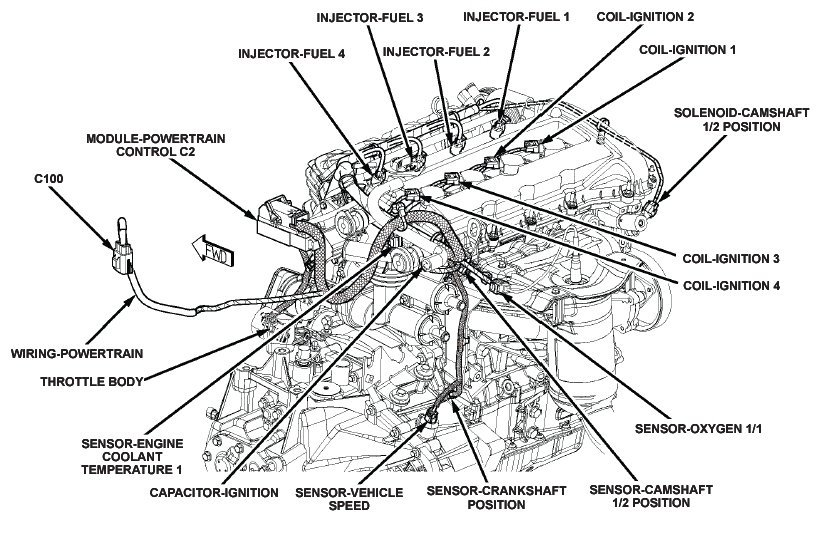 INJECTOR-FUEL 3
INJECTOR-FUEL 1
COIL-IGNITION 2
INJECTOR-FUEL 4
INJECTOR-FUEL 2
COIL-IGNITION 1
SOLENOID-CAMSHAFT 1/2 POSITION
MODULE-POWERTRAIN CONTROL C2
C100
FWD
COIL-IGNITION 3
COIL-IGNITION 4
WIRING-POWERTRAIN
THROTTLE BODY
SENSOR-OXYGEN 1/1
SENSOR-ENGINE COOLANT TEMPERATURE 1
CAPACITOR-IGNITION
SENSOR-VEHICLE SPEED
SENSOR-CRANKSHAFT POSITION
SENSOR-CAMSHAFT 1/2 POSITION