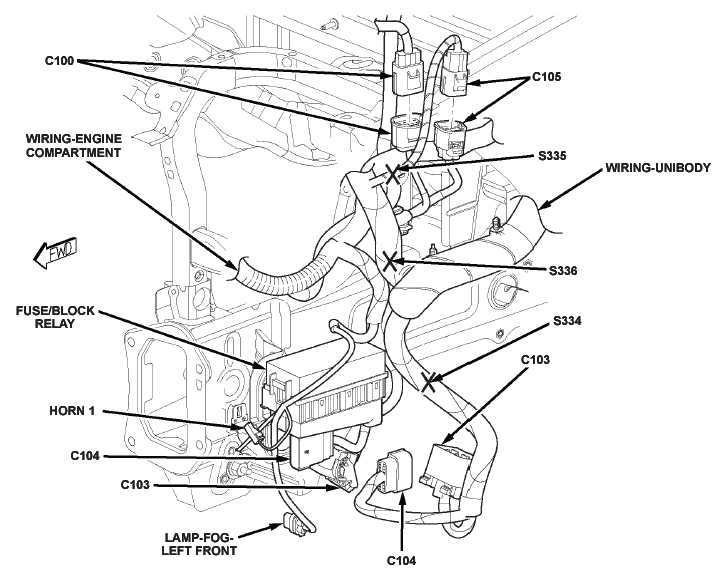 C100

C105

WIRING-ENGINE COMPARTMENT

S335

WIRING-UNIBODY

FWD

S336

FUSE/BLOCK RELAY

S334

C103

HORN 1

C104

C103

LAMP-FOG-LEFT FRONT

C104