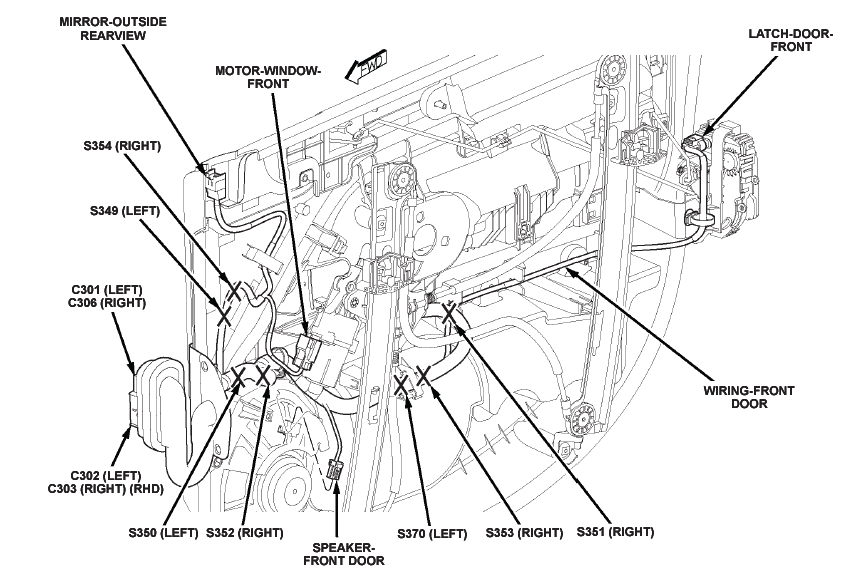 MIRROR-OUTSIDE REARVIEW

MOTOR-WINDOW-FRONT

FWD

LATCH-DOOR-FRONT

S354 (RIGHT)

S349 (LEFT)

C301 (LEFT)
C306 (RIGHT)

WIRING-FRONT DOOR

C302 (LEFT)
C303 (RIGHT) (RHD)

S350 (LEFT)

S352 (RIGHT)

SPEAKER-FRONT DOOR

S370 (LEFT)

S353 (RIGHT)

S351 (RIGHT)