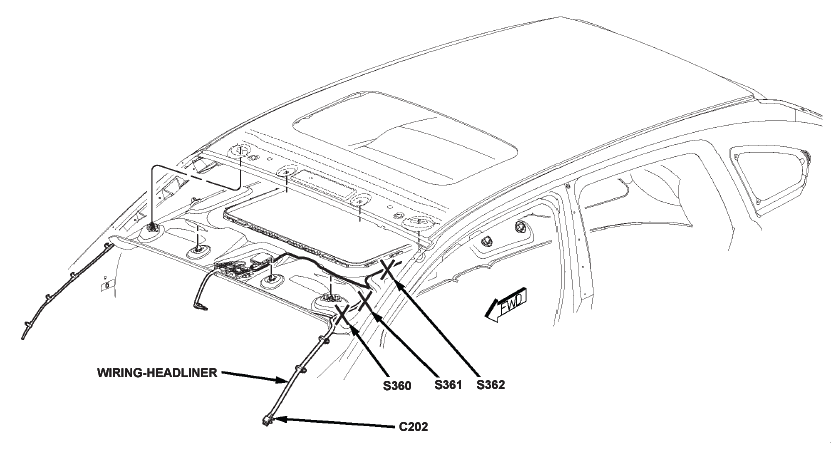 FWD

WIRING-HEADLINER

S360 S361 S362

C202