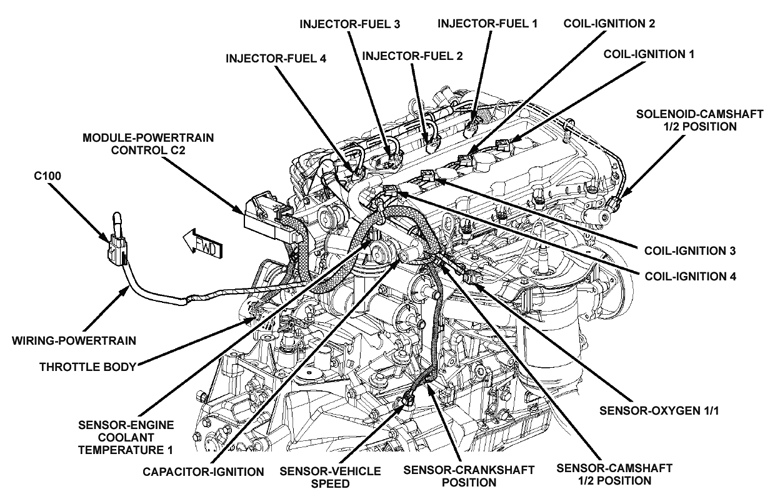 INJECTOR-FUEL 3
INJECTOR-FUEL 1
COIL-IGNITION 2
INJECTOR-FUEL 4
INJECTOR-FUEL 2
COIL-IGNITION 1
SOLENOID-CAMSHAFT 1/2 POSITION
MODULE-POWERTRAIN CONTROL C2
C100
FWD
COIL-IGNITION 3
COIL-IGNITION 4
WIRING-POWERTRAIN
THROTTLE BODY
SENSOR-OXYGEN 1/1
SENSOR-ENGINE COOLANT TEMPERATURE 1
CAPACITOR-IGNITION
SENSOR-VEHICLE SPEED
SENSOR-CRANKSHAFT POSITION
SENSOR-CAMSHAFT 1/2 POSITION