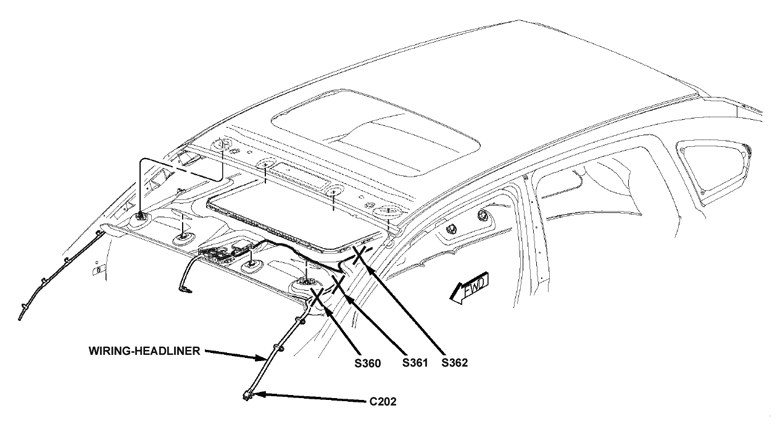 FWD

WIRING-HEADLINER

S360

S361

S362

C202