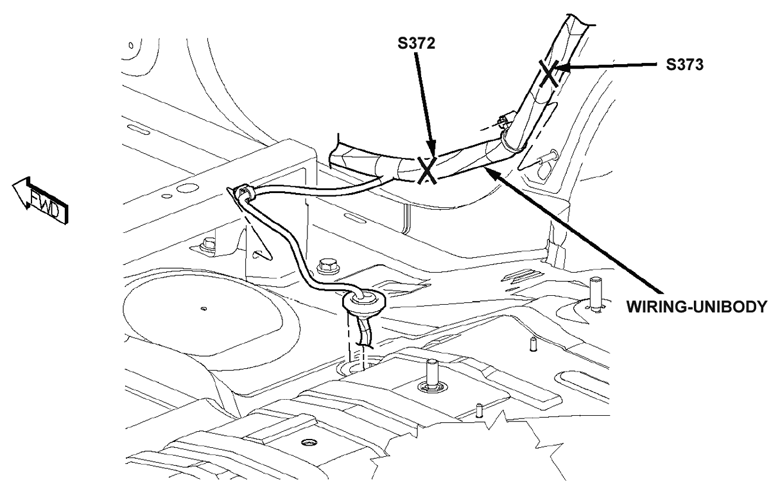 S372

S373

FWD

WIRING-UNIBODY