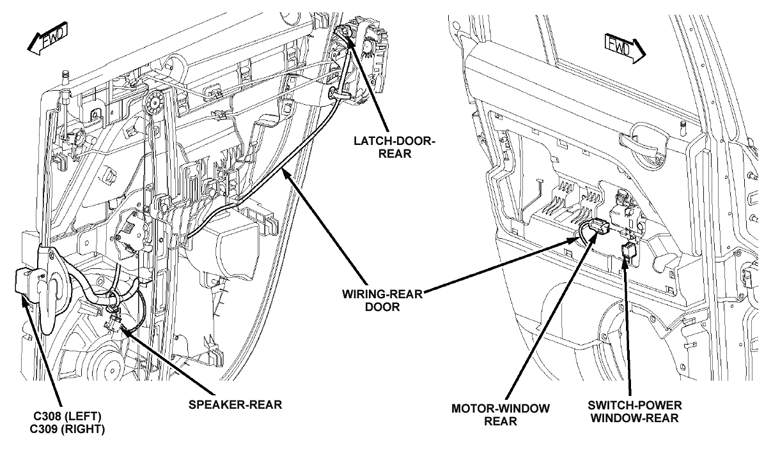 FWD

FWD

LATCH-DOOR-REAR

WIRING-REAR DOOR

C308 (LEFT)
C309 (RIGHT)

SPEAKER-REAR

MOTOR-WINDOW REAR

SWITCH-POWER WINDOW-REAR