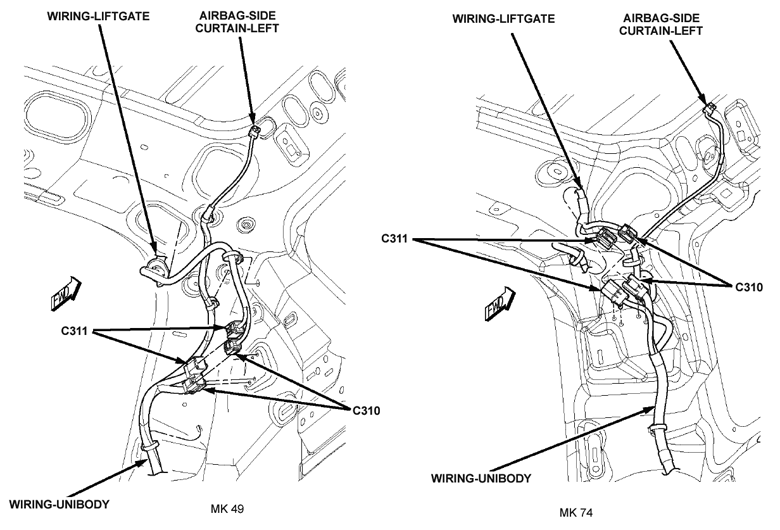 WIRING-LIFTGATE

AIRBAG-SIDE CURTAIN-LEFT

FWD

C311

C310

WIRING-UNIBODY

MK 49

WIRING-LIFTGATE

AIRBAG-SIDE CURTAIN-LEFT

C311

C310

FWD

WIRING-UNIBODY

MK 74