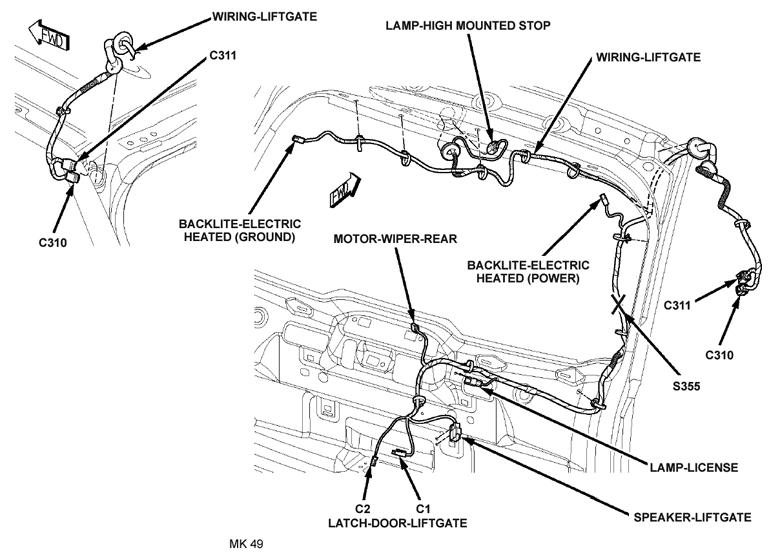 FWD
WIRING-LIFTGATE
C311
C310
LAMP-HIGH MOUNTED STOP
WIRING-LIFTGATE
FWD
BACKLITE-ELECTRIC HEATED (GROUND)
MOTOR-WIPER-REAR
BACKLITE-ELECTRIC HEATED (POWER)
C311
C310
S355
LAMP-LICENSE
SPEAKER-LIFTGATE
C2
C1
LATCH-DOOR-LIFTGATE
MK 49