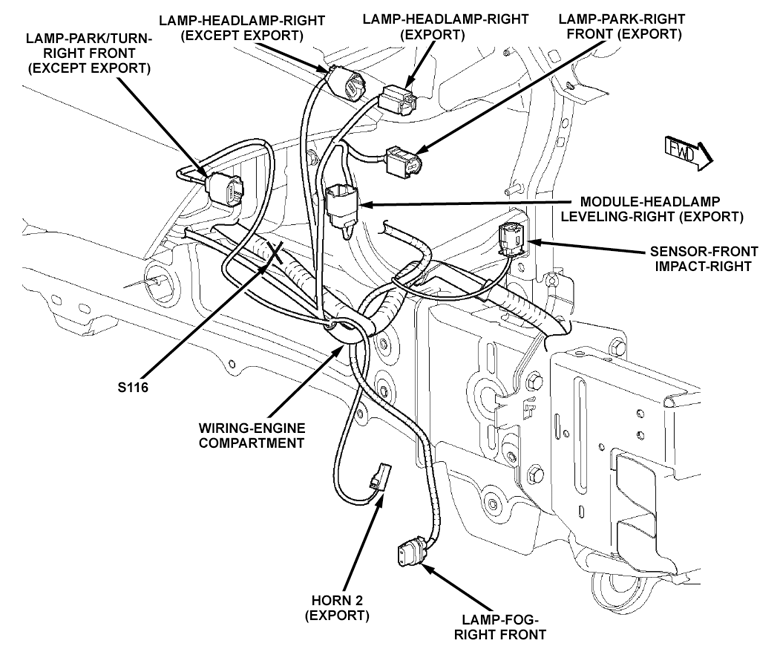 LAMP-PARK/TURN-RIGHT FRONT (EXCEPT EXPORT)

LAMP-HEADLAMP-RIGHT (EXCEPT EXPORT)

LAMP-HEADLAMP-RIGHT (EXPORT)

LAMP-PARK-RIGHT FRONT (EXPORT)

FWD

MODULE-HEADLAMP LEVELING-RIGHT (EXPORT)

SENSOR-FRONT IMPACT-RIGHT

S116

WIRING-ENGINE COMPARTMENT

HORN 2 (EXPORT)

LAMP-FOG-RIGHT FRONT