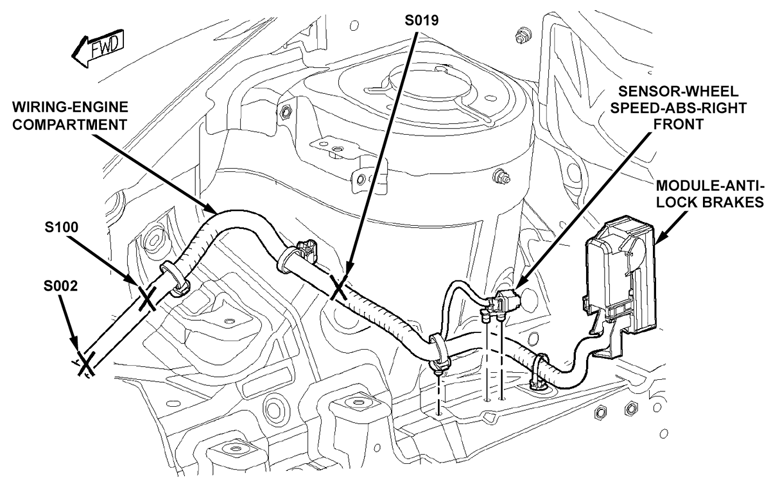 FWD

S019

WIRING-ENGINE COMPARTMENT

SENSOR-WHEEL SPEED-ABS-RIGHT FRONT

MODULE-ANTI-LOCK BRAKES

S100

S002