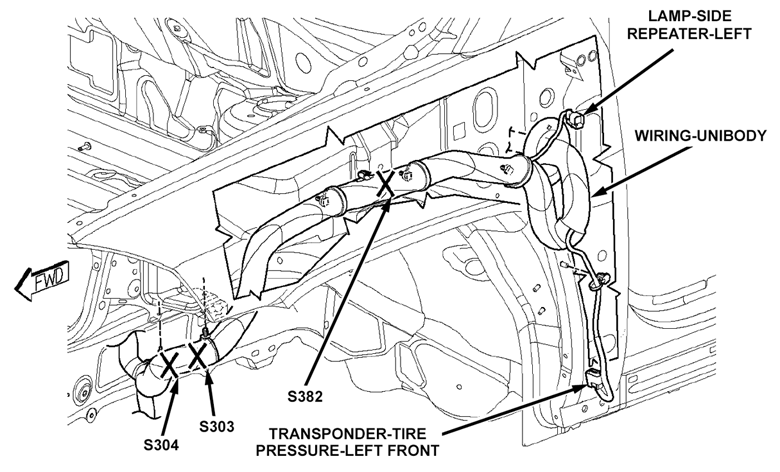 LAMP-SIDE REPEATER-LEFT

WIRING-UNIBODY

FWD

S382

S303

S304

TRANSPONDER-TIRE PRESSURE-LEFT FRONT