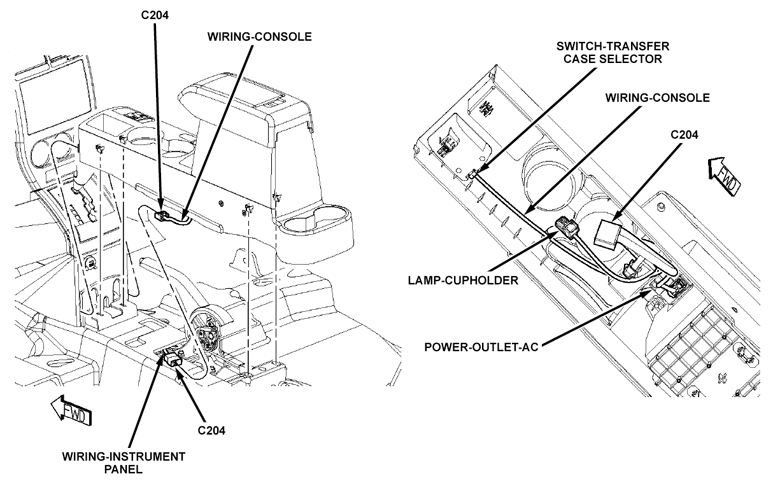 C204

WIRING-CONSOLE

FWD

C204

WIRING-INSTRUMENT PANEL

SWITCH-TRANSFER CASE SELECTOR

WIRING-CONSOLE

C204

FWD

LAMP-CUPHOLDER

POWER-OUTLET-AC