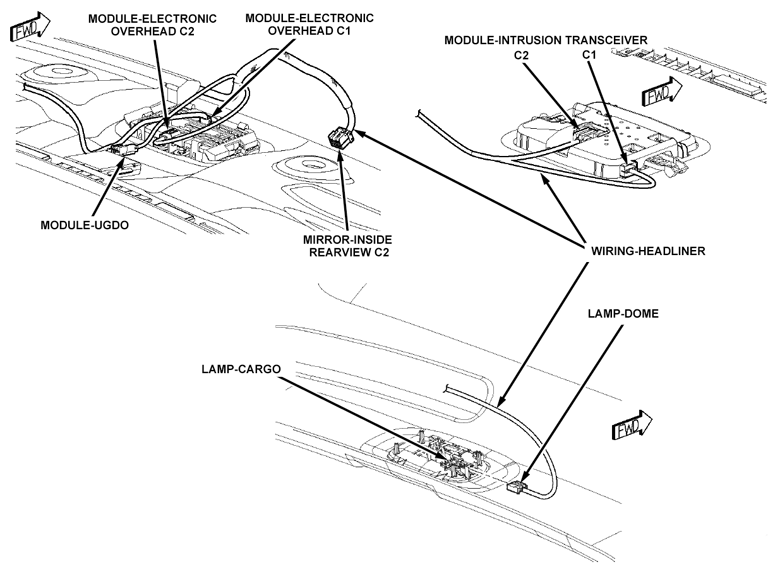 FWD

MODULE-ELECTRONIC OVERHEAD C2

MODULE-ELECTRONIC OVERHEAD C1

MODULE-INTRUSION TRANSCEIVER

C2

C1

FWD

MODULE-UGDO

MIRROR-INSIDE REARVIEW C2

WIRING-HEADLINER

LAMP-DOME

LAMP-CARGO

FWD