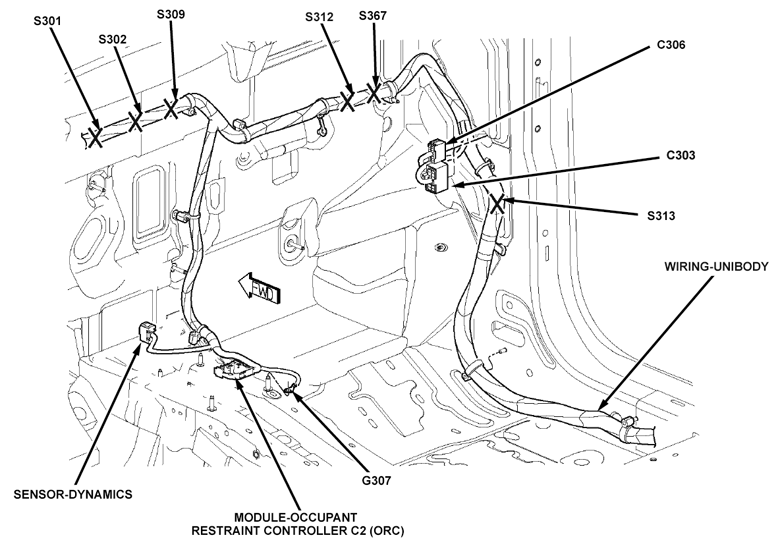 S301
S302
S309
S312
S367
C306
C303
S313
WIRING-UNIBODY
FWD
SENSOR-DYNAMICS
G307
MODULE-OCCUPANT RESTRAINT CONTROLLER C2 (ORC)