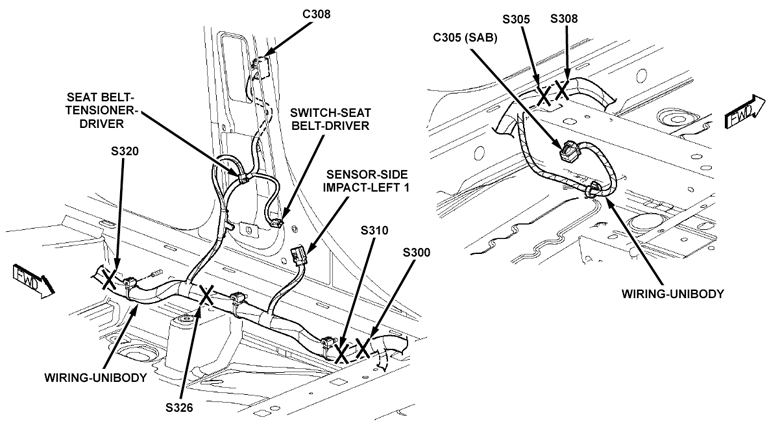 C308
SEAT BELT-TENSIONER-DRIVER
SWITCH-SEAT BELT-DRIVER
S320
SENSOR-SIDE IMPACT-LEFT 1
S310
S300
FWD
WIRING-UNIBODY
S326
C305 (SAB)
S305
S308
FWD
WIRING-UNIBODY