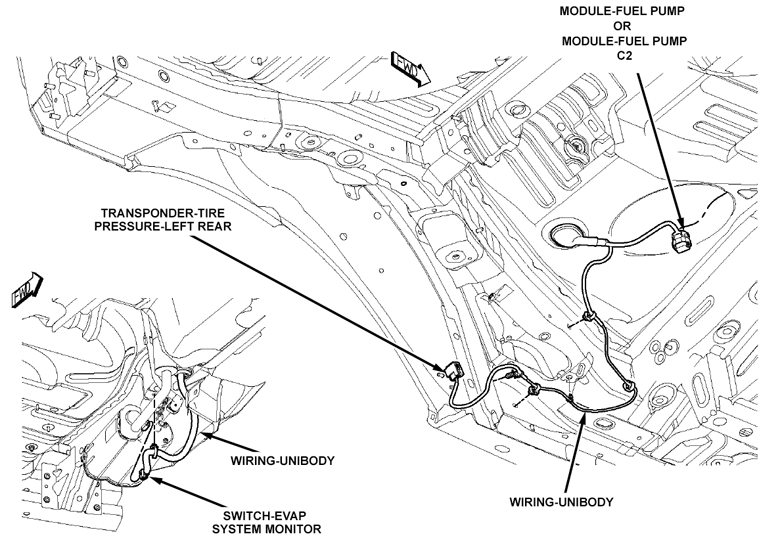 MODULE-FUEL PUMP
OR
MODULE-FUEL PUMP
C2

FWD

TRANSPONDER-TIRE
PRESSURE-LEFT REAR

FWD

WIRING-UNIBODY

SWITCH-EVAP
SYSTEM MONITOR

WIRING-UNIBODY