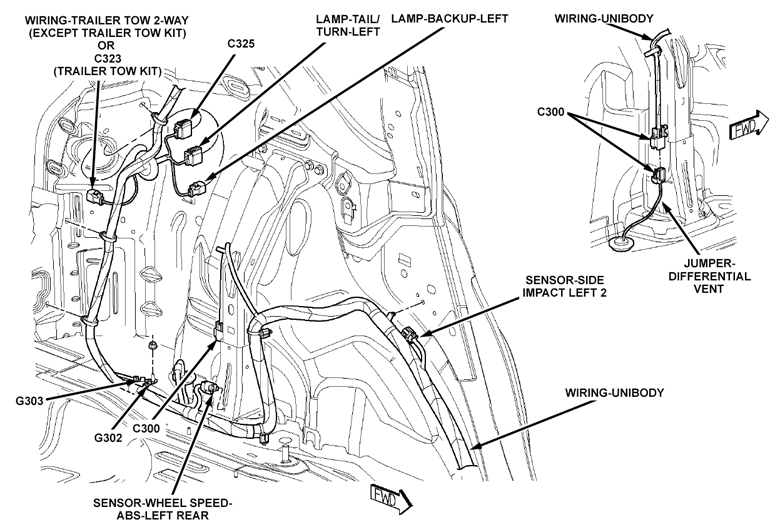 WIRING-TRAILER TOW 2-WAY (EXCEPT TRAILER TOW KIT) OR C323 (TRAILER TOW KIT)

C325

LAMP-TAIL/ TURN-LEFT

LAMP-BACKUP-LEFT

WIRING-UNIBODY

C300

FWD

JUMPER-DIFFERENTIAL VENT

SENSOR-SIDE IMPACT LEFT 2

WIRING-UNIBODY

G303

G302

C300

SENSOR-WHEEL SPEED-ABS-LEFT REAR

FWD