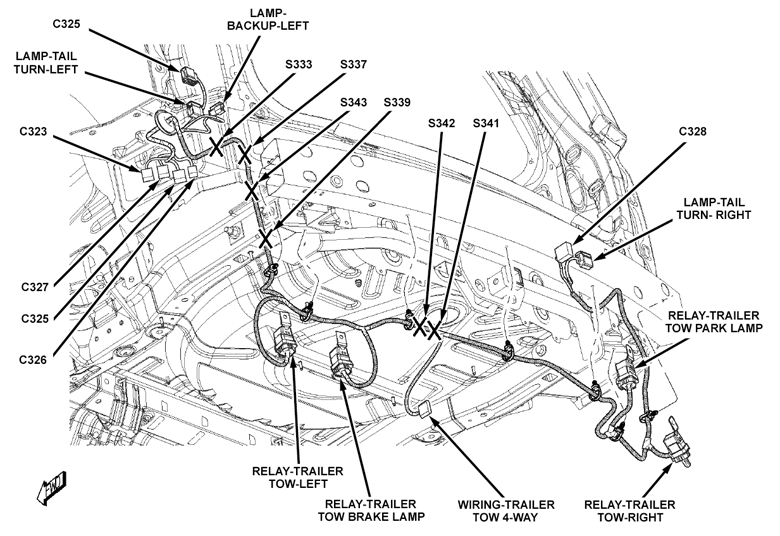 C325

LAMP-BACKUP-LEFT

LAMP-TAIL TURN-LEFT

S333

S337

S343

S339

S342

S341

C328

C323

LAMP-TAIL TURN- RIGHT

C327

C325

C326

RELAY-TRAILER TOW PARK LAMP

RELAY-TRAILER TOW-LEFT

RELAY-TRAILER TOW BRAKE LAMP

WIRING-TRAILER TOW 4-WAY

RELAY-TRAILER TOW-RIGHT

FWD