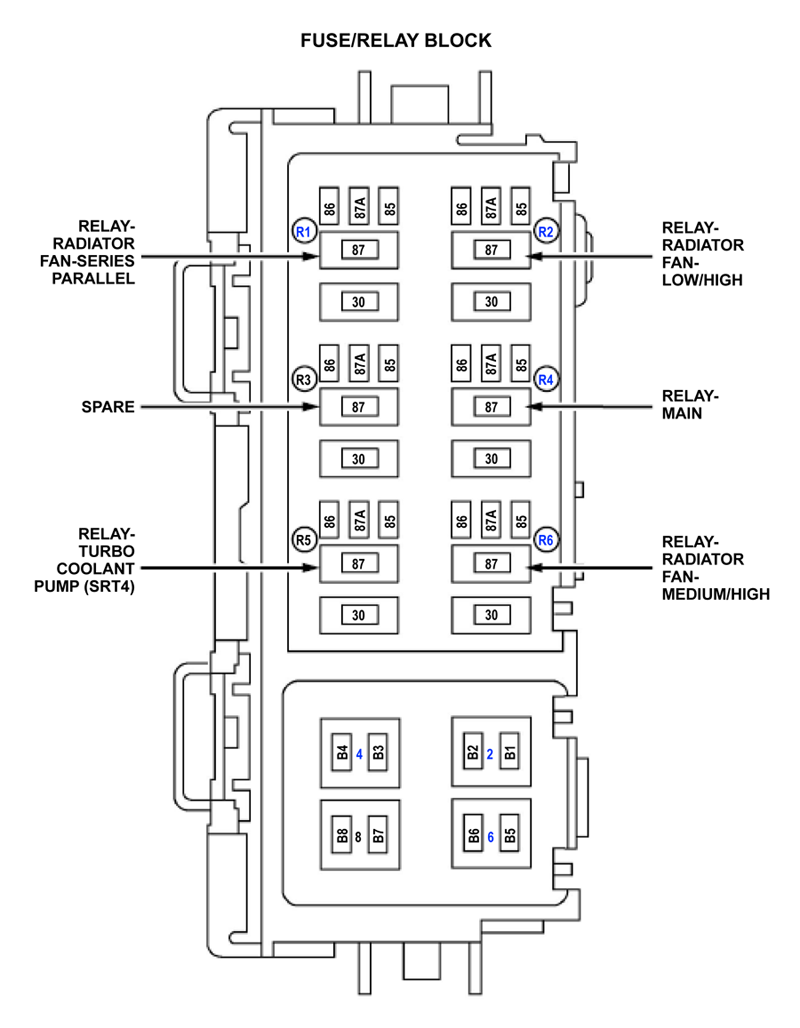 FUSE/RELAY BLOCK

RELAY-RADIATOR FAN-SERIES PARALLEL

R1

86 87A 85

87

30

86 87A 85

R2

87

30

RELAY-RADIATOR FAN-LOW/HIGH

SPARE

R3

86 87A 85

87

30

86 87A 85

R4

87

30

RELAY-MAIN

RELAY-TURBO COOLANT PUMP (SRT4)

R5

86 87A 85

87

30

86 87A 85

R6

87

30

RELAY-RADIATOR FAN-MEDIUM/HIGH

B4 4 B3

B2 2 B1

B8 8 B7

B6 6 B5